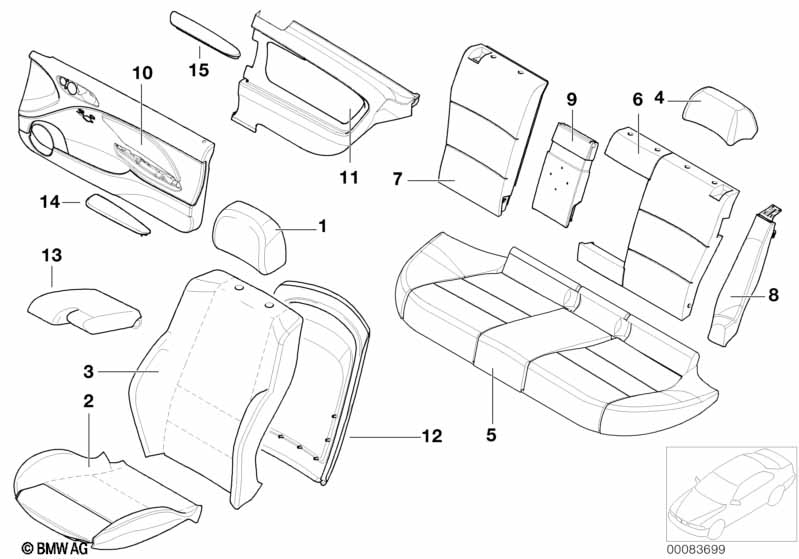 15
10
11
9
6
4
7
14
1
13
8
3
2
12
5
© BMW AG
00083699