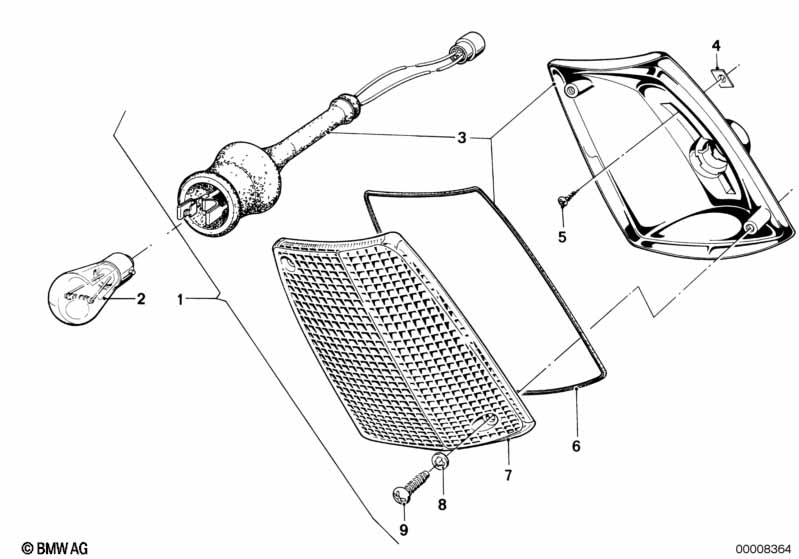 4

3

5

2

1

6

7

8

9

© BMW AG

00008364