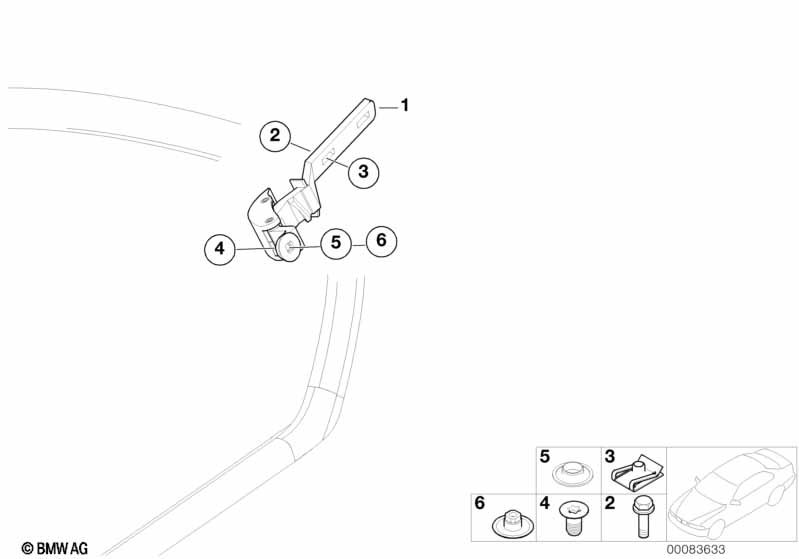 1
2
3
4
5
6

5
3
6
4
2

© BMW AG
00083633