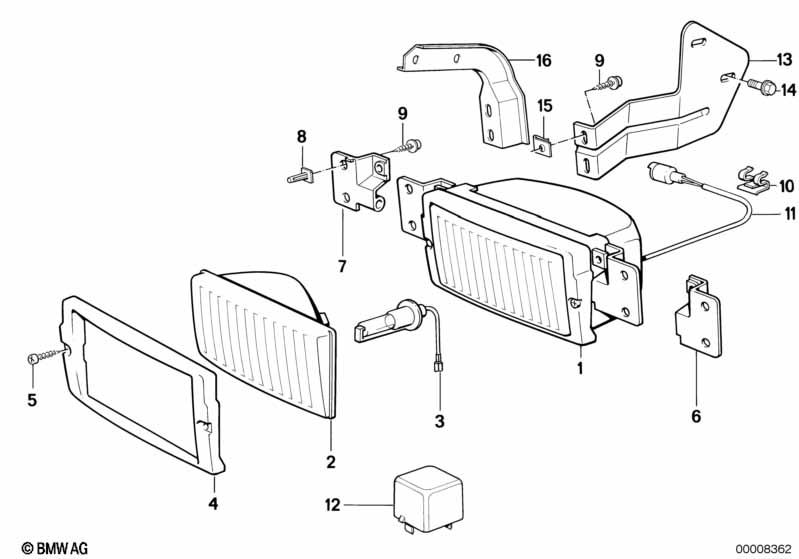 16
9
13
14
15
9
8
10
11
7
1
6
5
3
2
4
12
© BMW AG
00008362