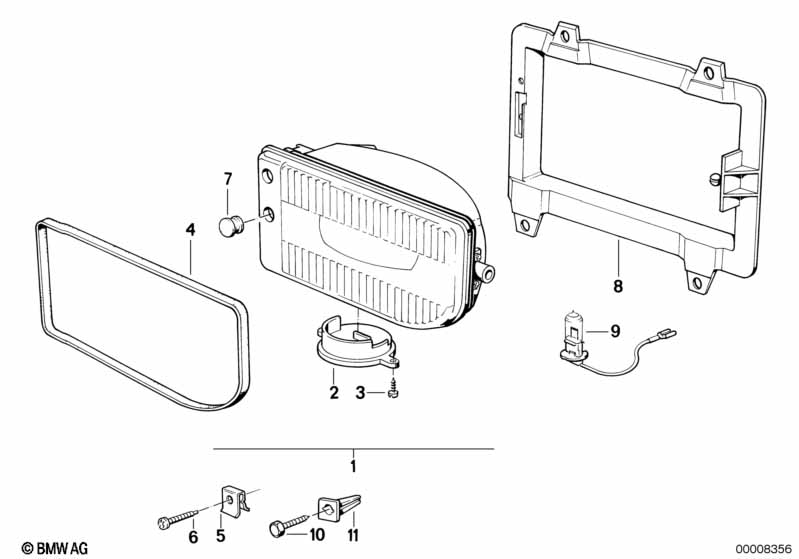 7
4
8
9
2
3
1
6
5
10
11
© BMW AG
00008356