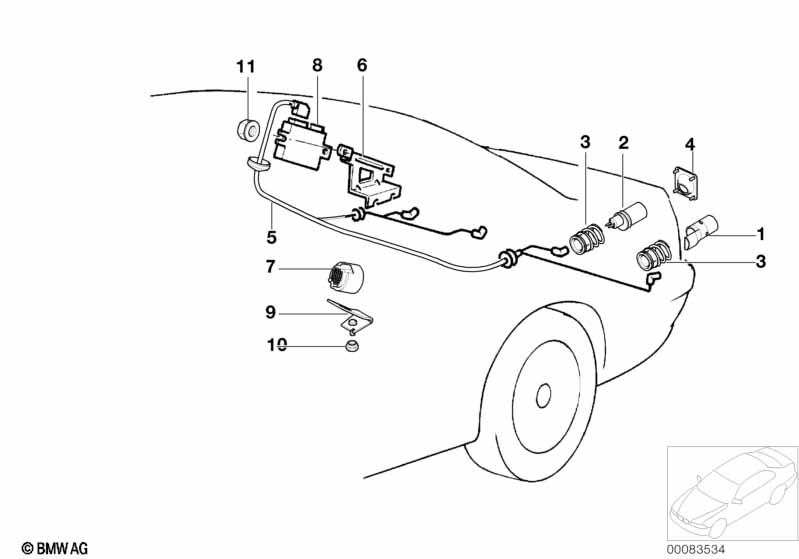 11
8
6
3
2
4
1
3
5
7
9
10
© BMW AG
00083534