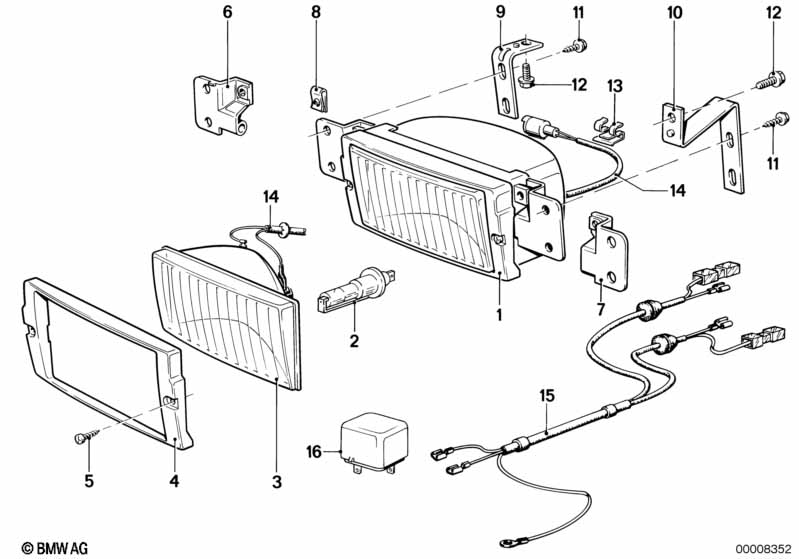 6
8
9
11
10
12
12
13
11
14
14
1
7
2
15
16
5
4
3
© BMW AG
00008352