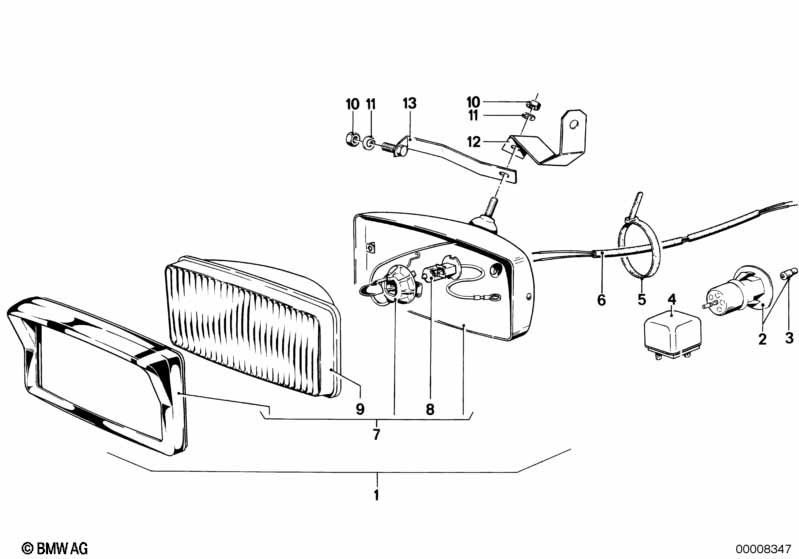 10 11 13 10 11 12

6 5 4 2 3

9 8 7

1

© BMW AG

00008347