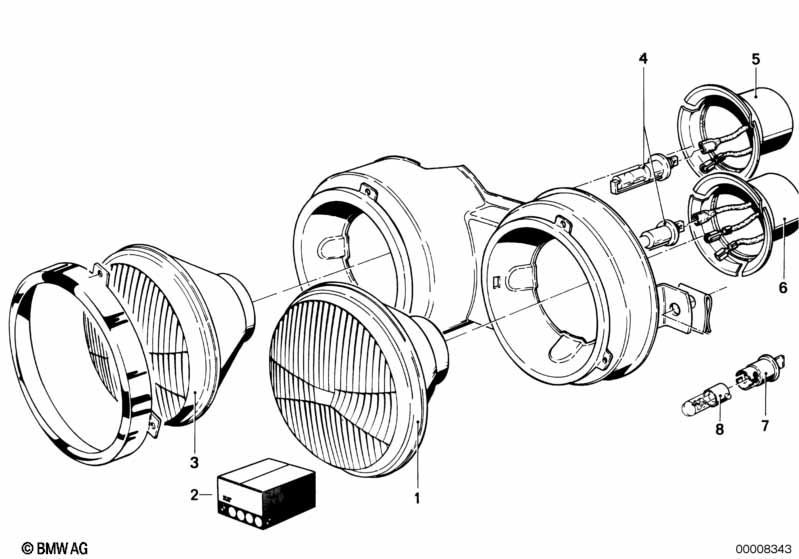 4
5
6
3
2
1
8
7
© BMW AG
00008343