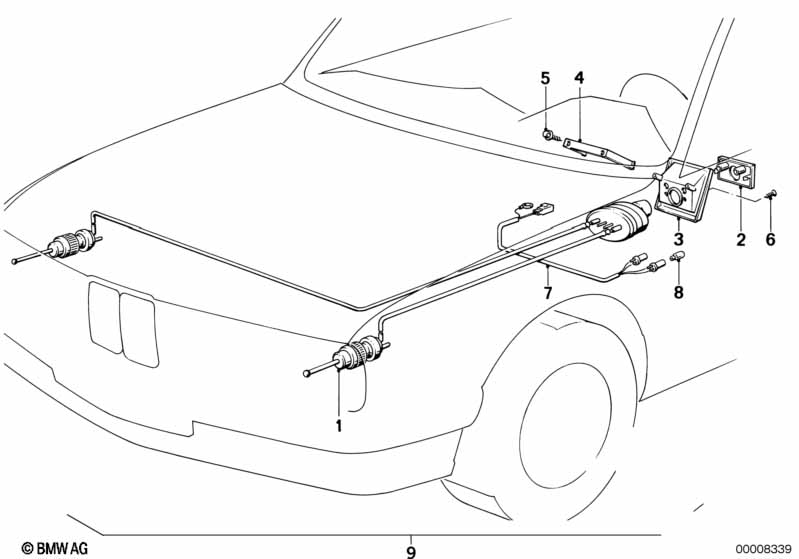 5
4
3
2
6
7
8
1
9
© BMW AG
00008339