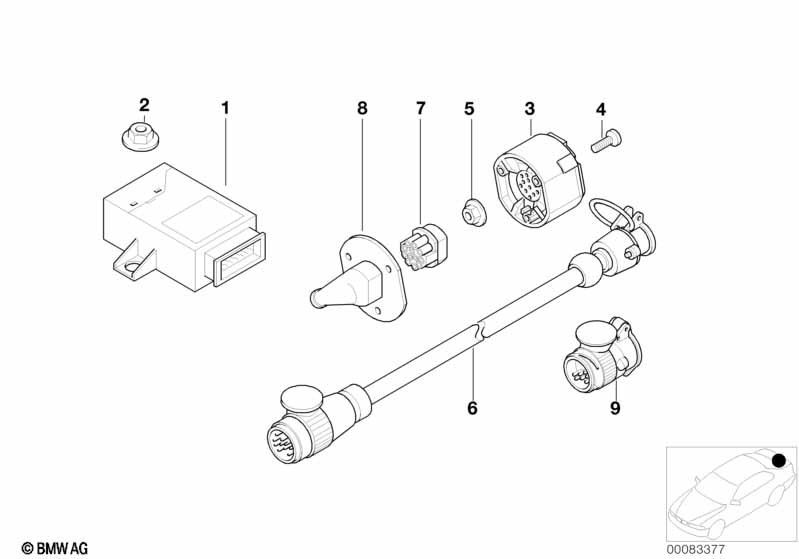 2
1
8
7
5
3
4
6
9
© BMW AG
00083377