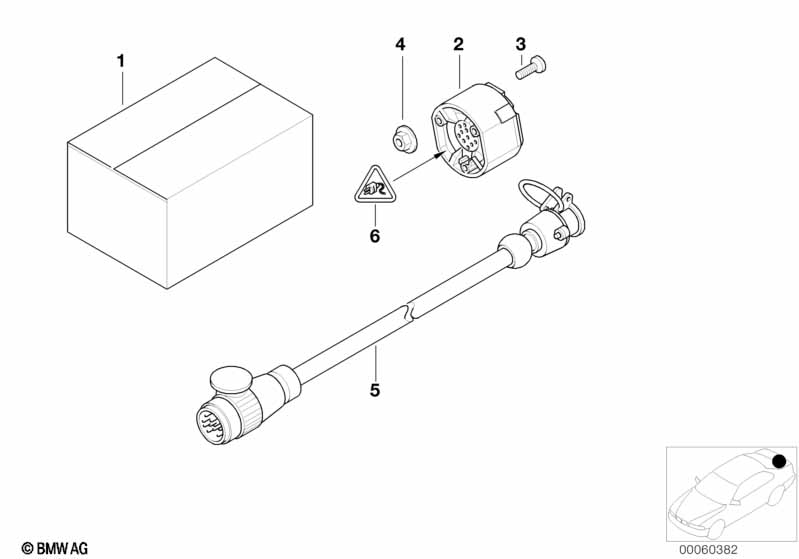 1

4

2

3

6

5

© BMW AG

00060382