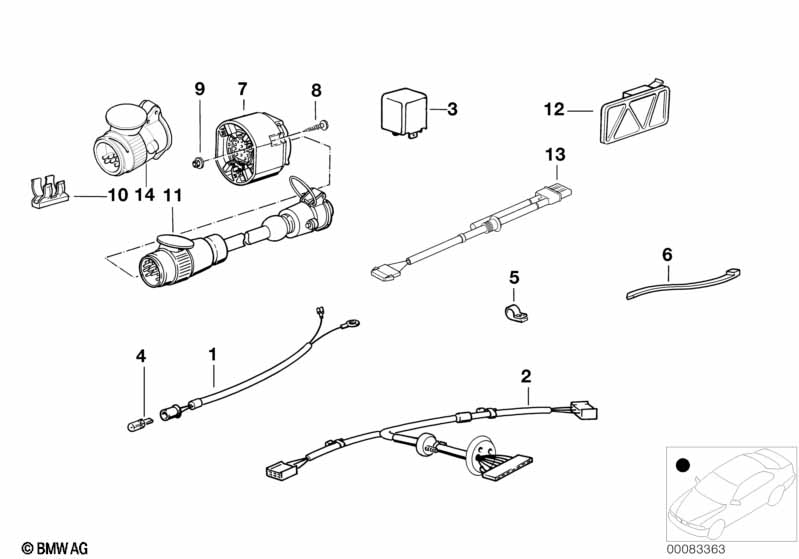 9
7
8
3
12
13
10
14
11
6
5
4
1
2
© BMW AG
00083363