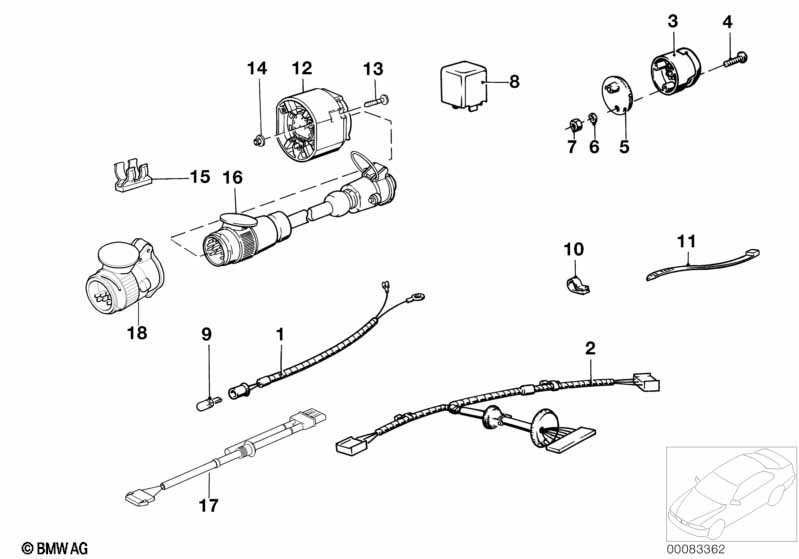 14
12
13
8
3
4
7
6
5
15
16
10
11
18
9
1
2
17
© BMW AG
00083362