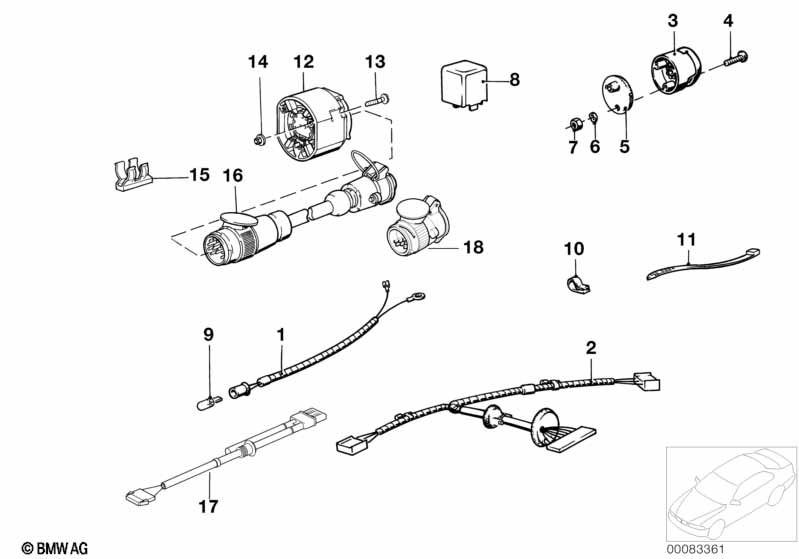 14 12 13
8
3 4
7 6 5
15 16
18
10 11
9 1
2
17
© BMW AG
00083361