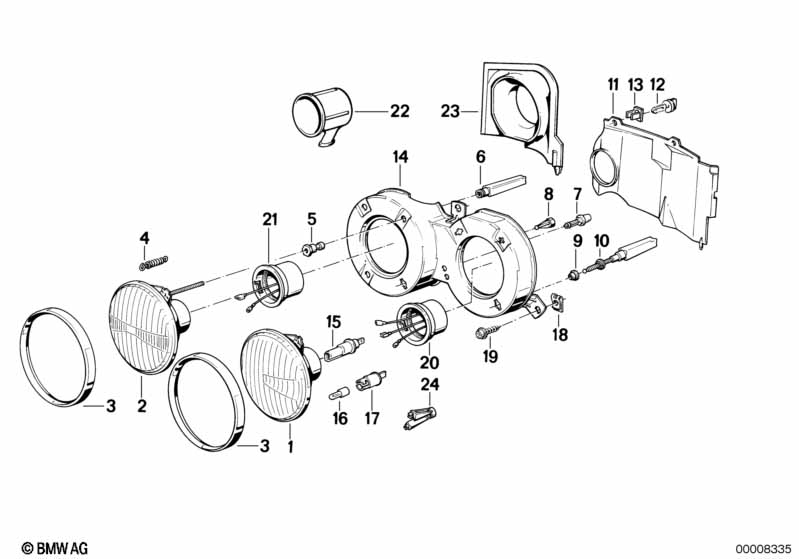 22
23
11 13 12
14
6
8
7
21
5
4
9
10
15
18
20
19
24
3
2
16
17
3
1

© BMW AG
00008335