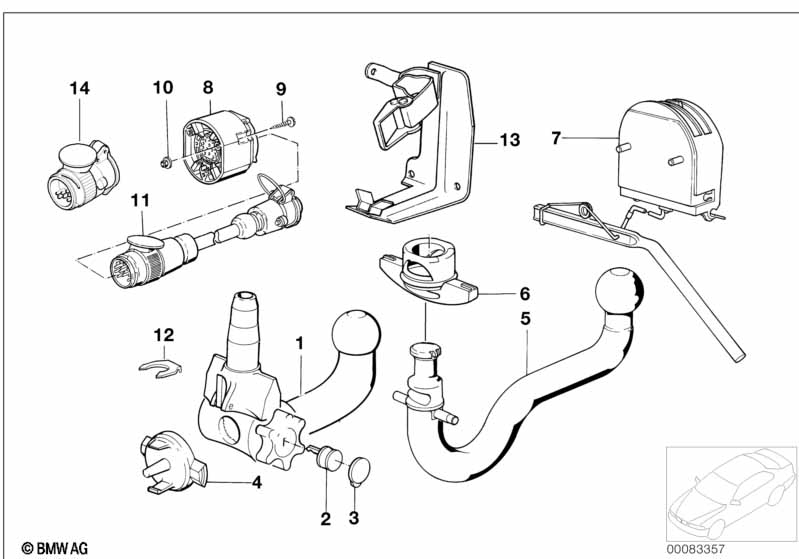 14
10
8
9
13
7
11
6
5
12
1
4
2
3
© BMW AG
00083357