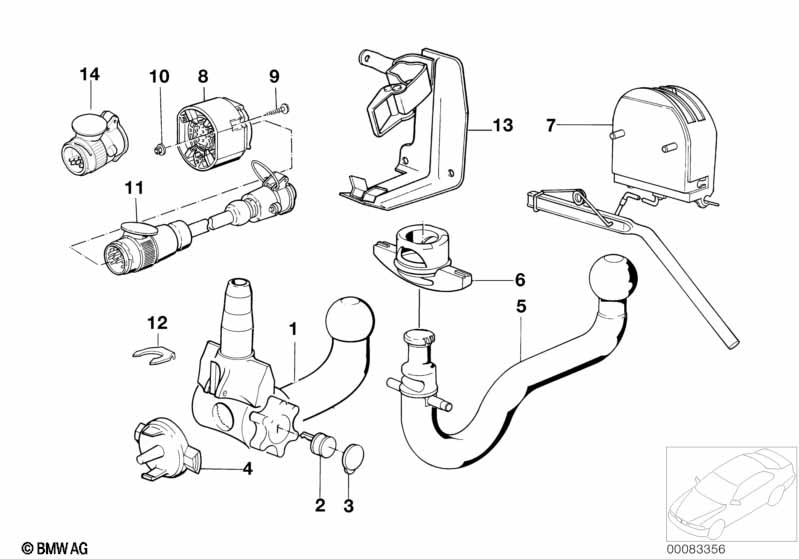 14
10
8
9
13
7
11
6
5
12
1
4
2
3
© BMW AG
00083356