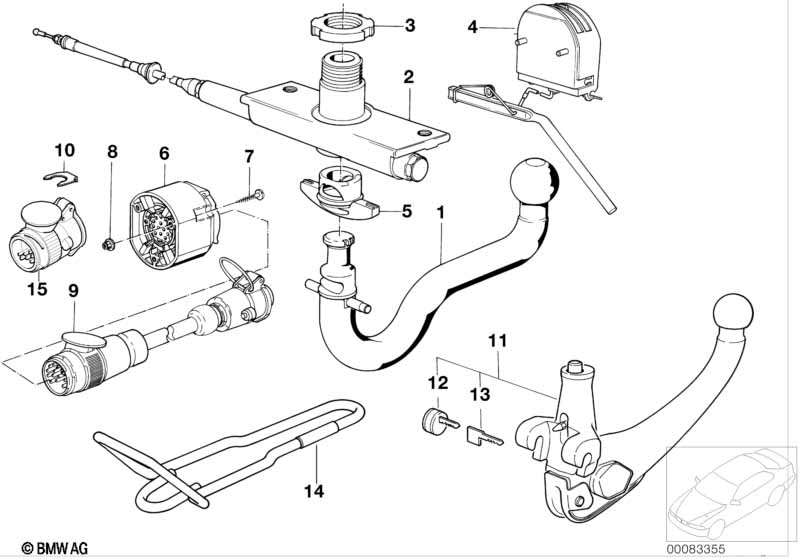 3
4
2
10
8
6
7
5
1
15
9
11
12
13
14
© BMW AG
00083355