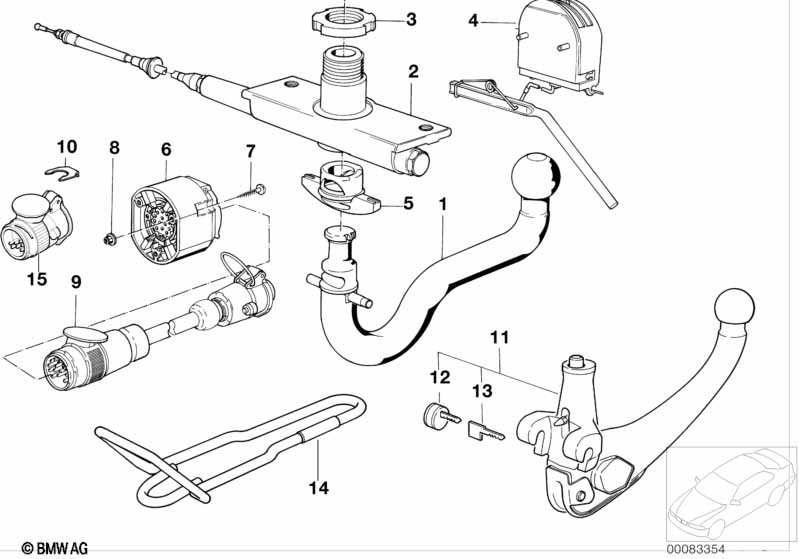 3
4
2
10
8
6
7
5
1
15
9
11
12
13
14
© BMW AG
00083354