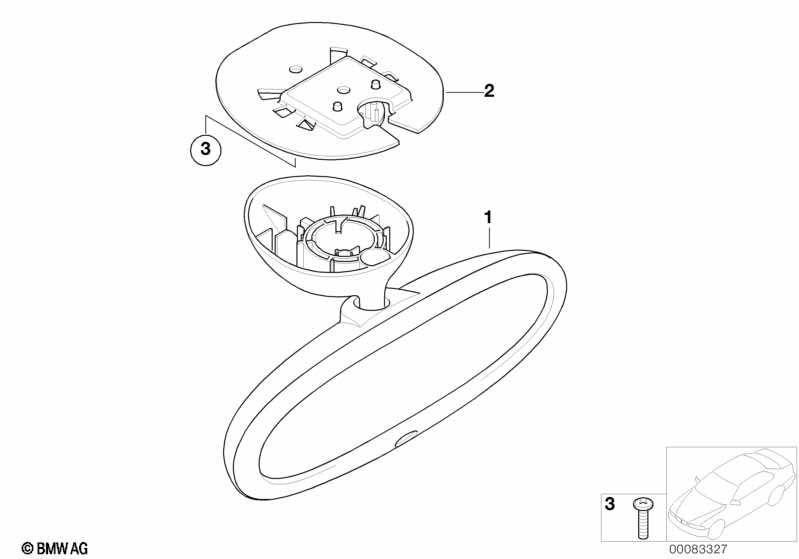 2

3

1

3

© BMW AG

00083327