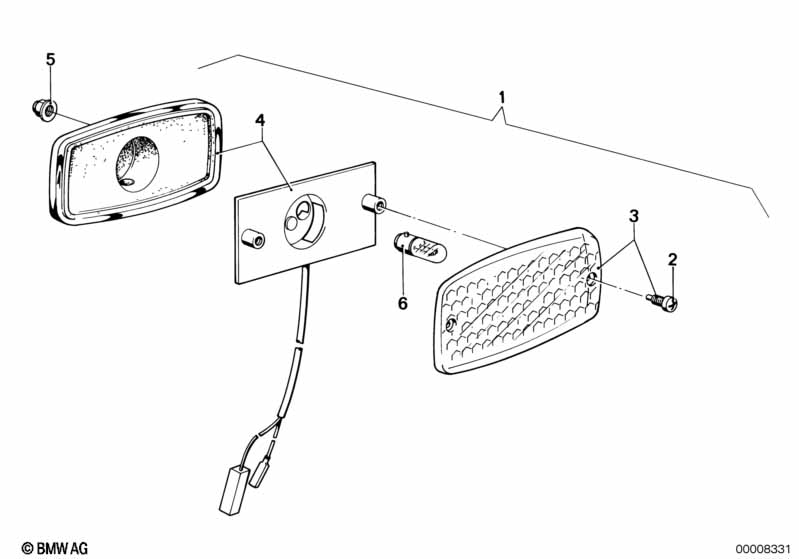 5
1
4
3
2
6
© BMW AG
00008331