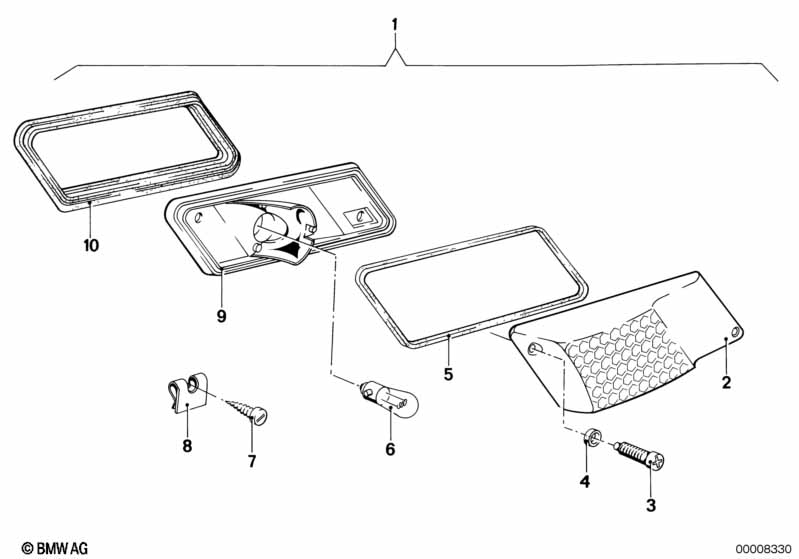 1

10

9

5

2

8

7

6

4

3

© BMW AG

00008330