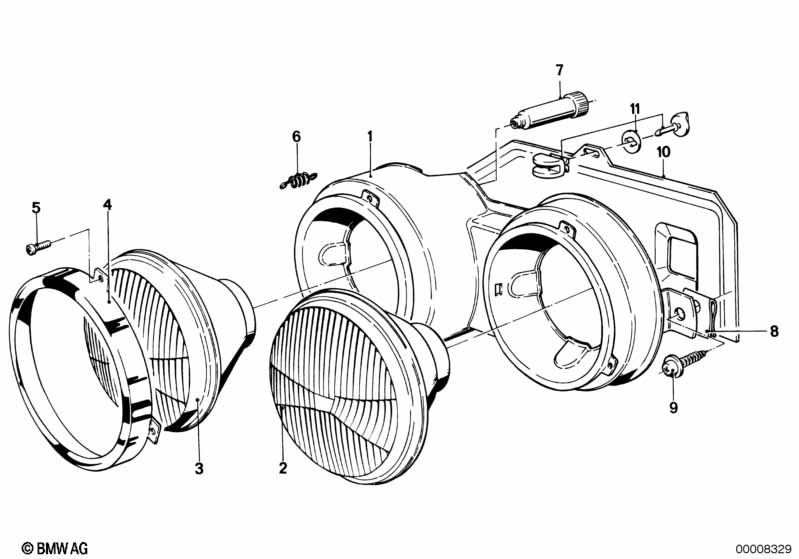 7
11
6
1
10
5
4
8
9
3
2
© BMW AG
00008329