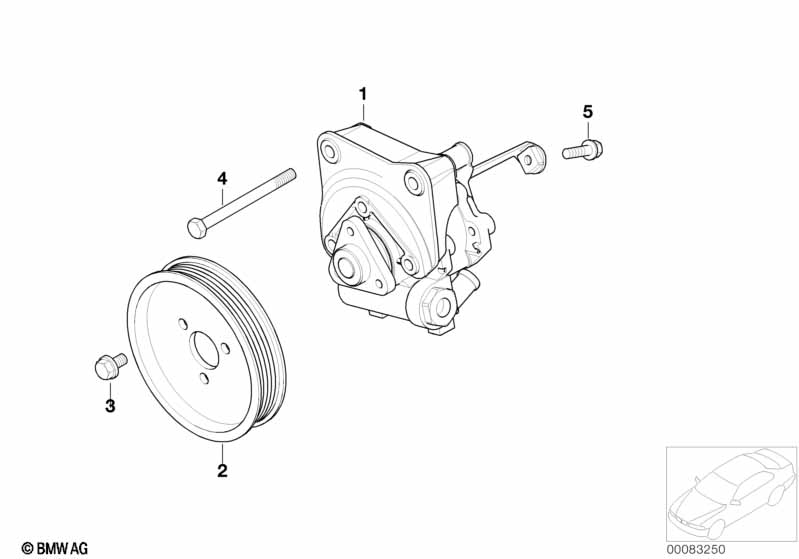 1
5
4
3
2
© BMW AG
00083250