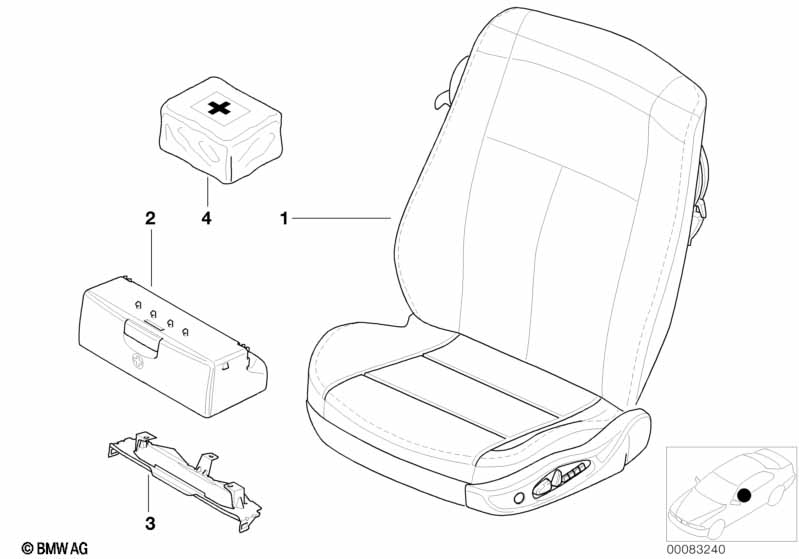 4
2
1
3
© BMW AG
00083240