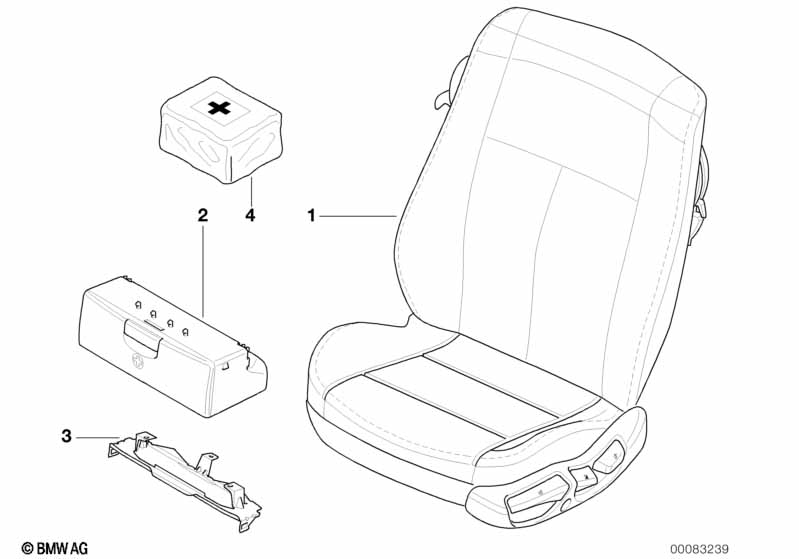 2
4
1
3
© BMW AG
00083239