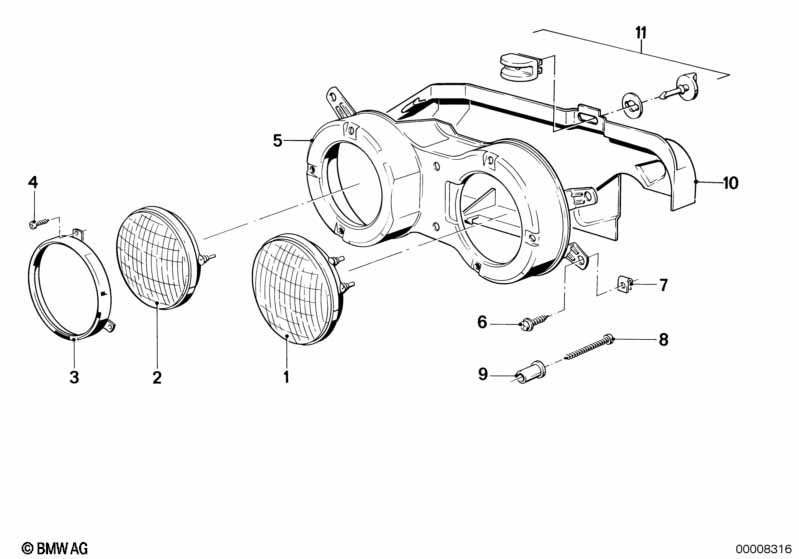 11

5

10

4

7

6

8

9

3

2

1

© BMW AG

00008316