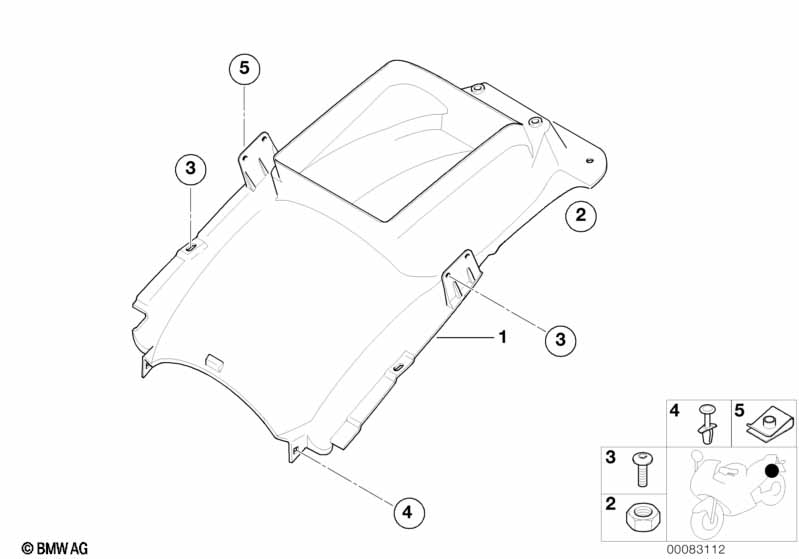 5

3

2

1

3

4

4

5

3

2

© BMW AG

00083112