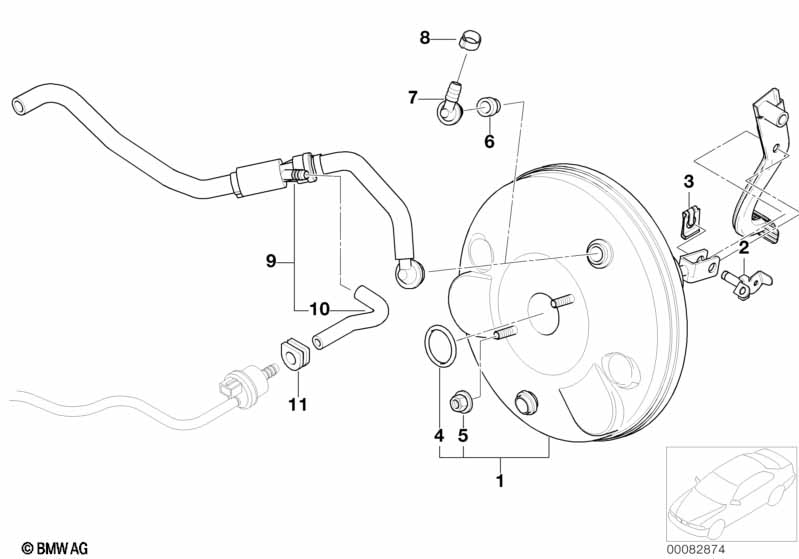 8
7
6
3
2
9
10
11
4
5
1
© BMW AG
00082874