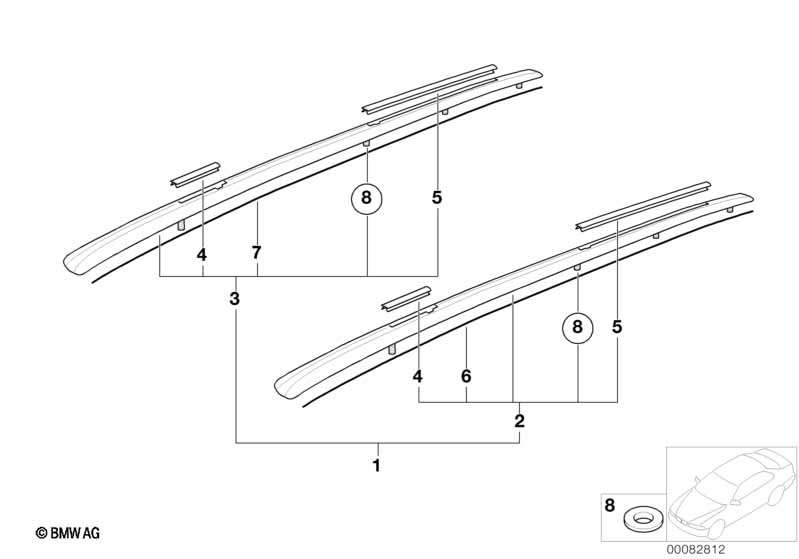 8
5
4
7
3
8
5
4
6
2
1
8
© BMW AG
00082812