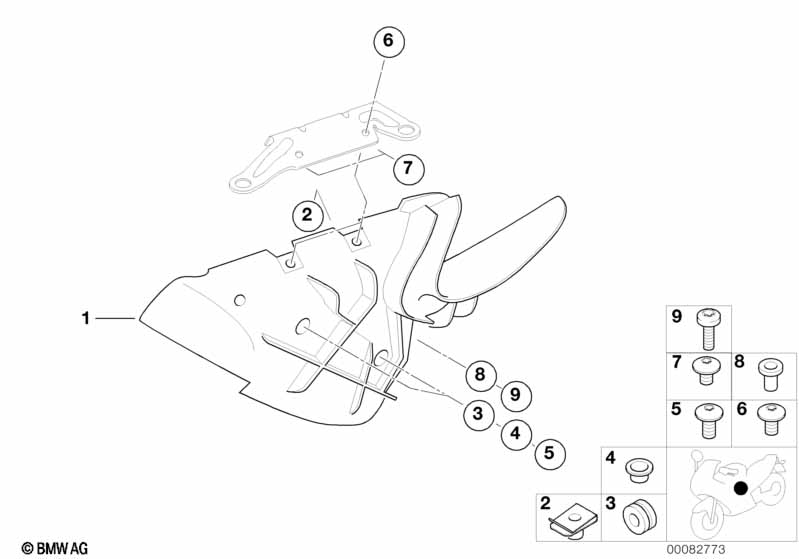 6
7
2
1
8
9
3
4
5
9
7
8
5
6
4
2
3
© BMW AG
00082773