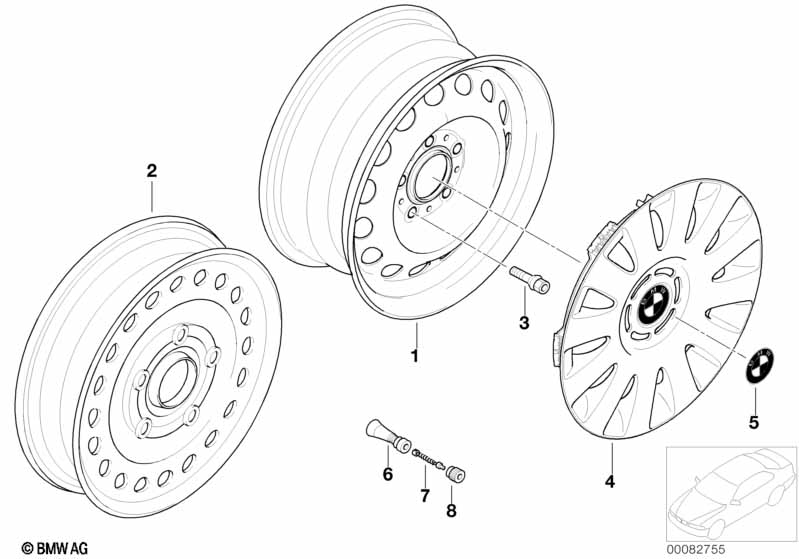 2

1

3

4

5

6

7

8

© BMW AG

00082755