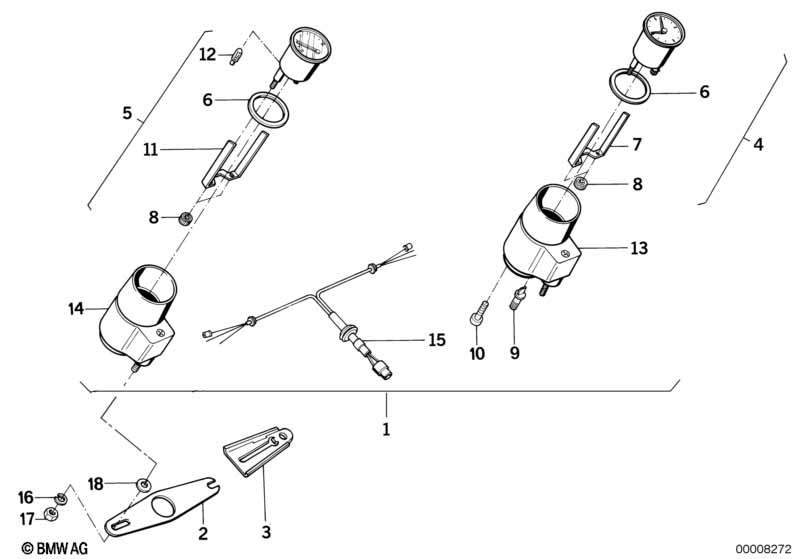 12
6
5
11
8
14
6
7
4
8
13
15
10
9
1
18
16
17
2
3
© BMW AG
00008272