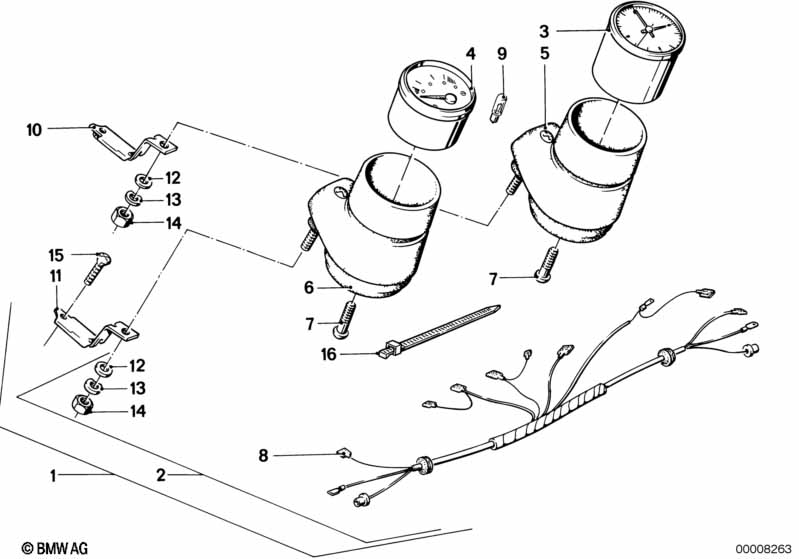 3
4
9
5
10
12
13
14
15
11
6
7
7
16
12
13
14
8
1
2
© BMW AG
00008263