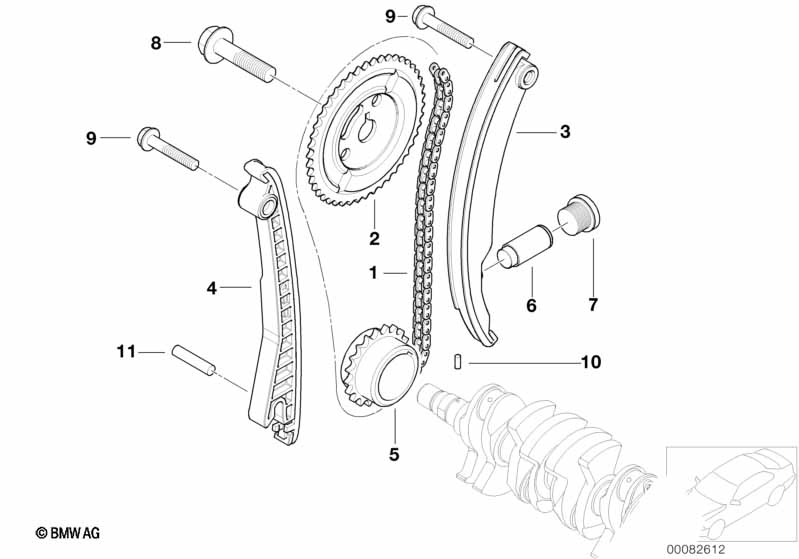 9
8
9
3
2
1
4
6
7
11
10
5
© BMW AG
00082612