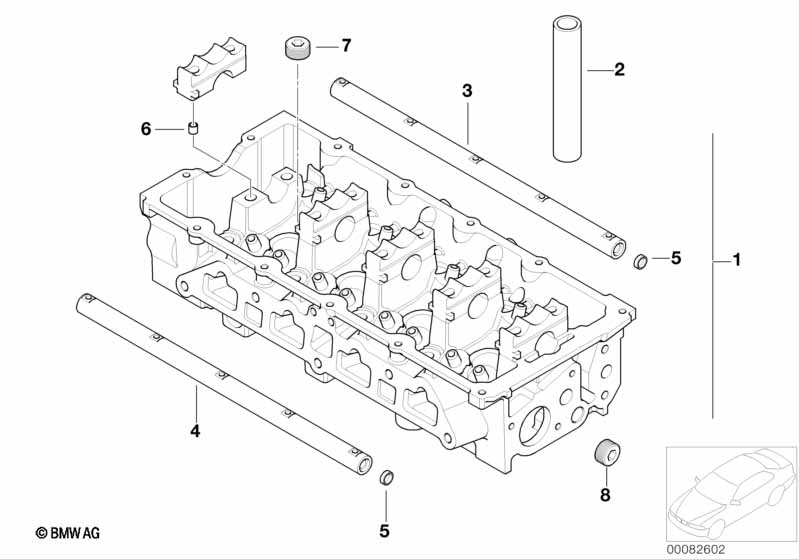 7
2
3
6
5
1
4
8
5
© BMW AG
00082602