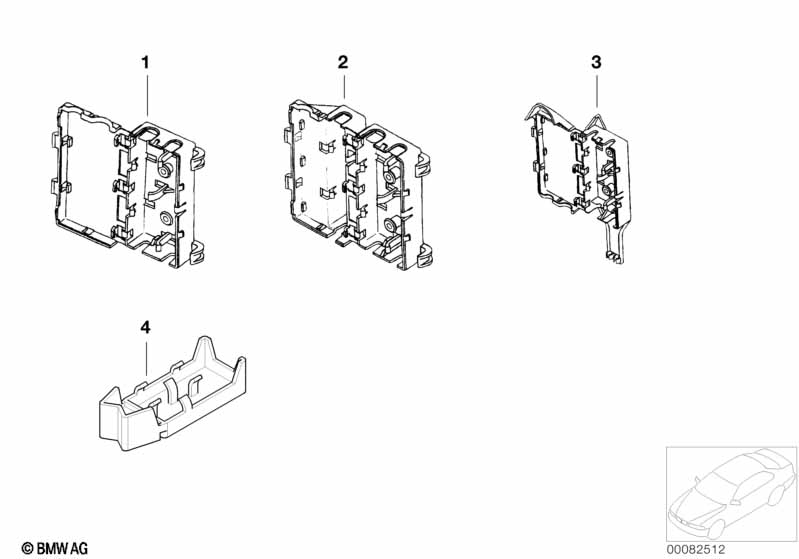 1

2

3

4

© BMW AG

00082512