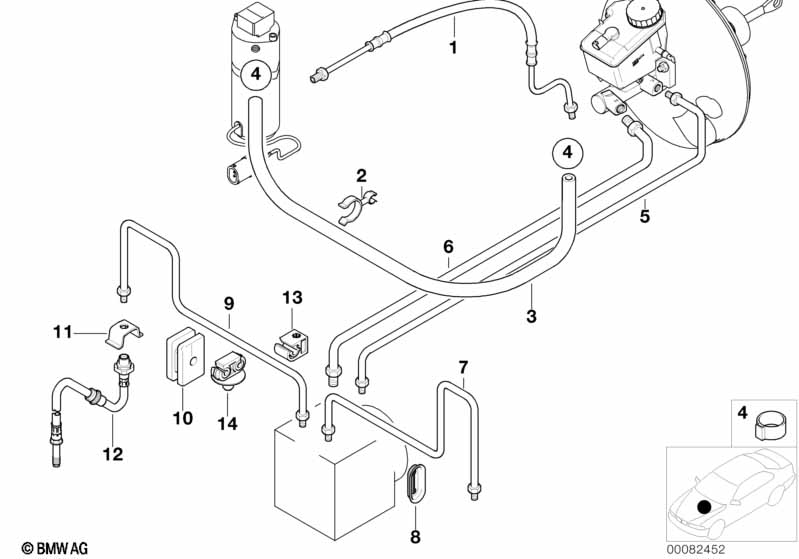 1
4
4
2
5
6
3
9
13
11
7
10
14
12
8
4
© BMW AG
00082452