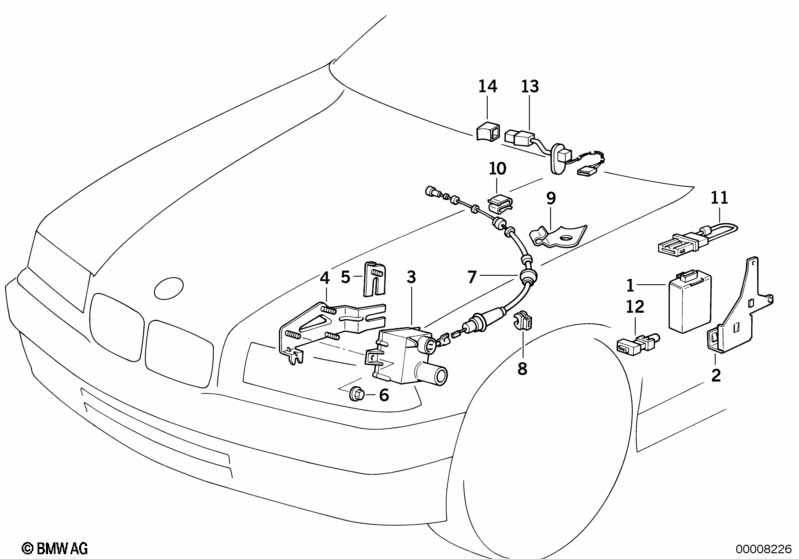 14
13
10
9
11
4
5
3
7
1
12
8
6
2
© BMW AG
00008226