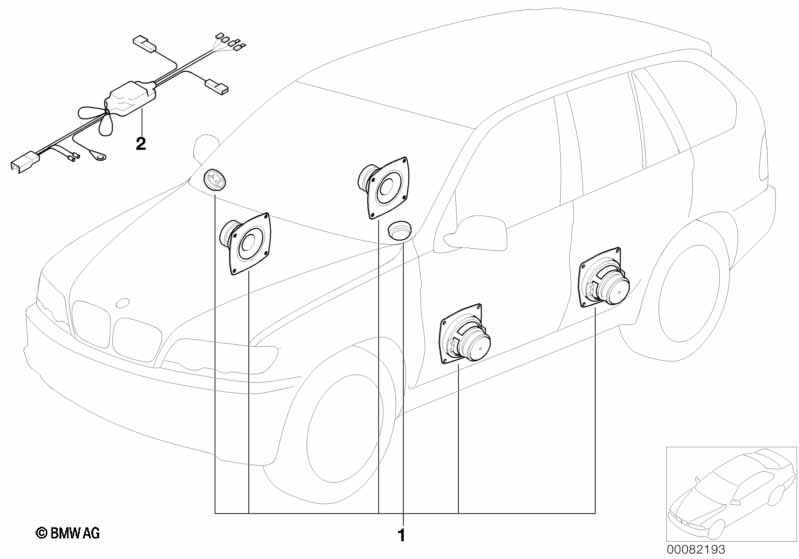 2

1

© BMW AG

00082193