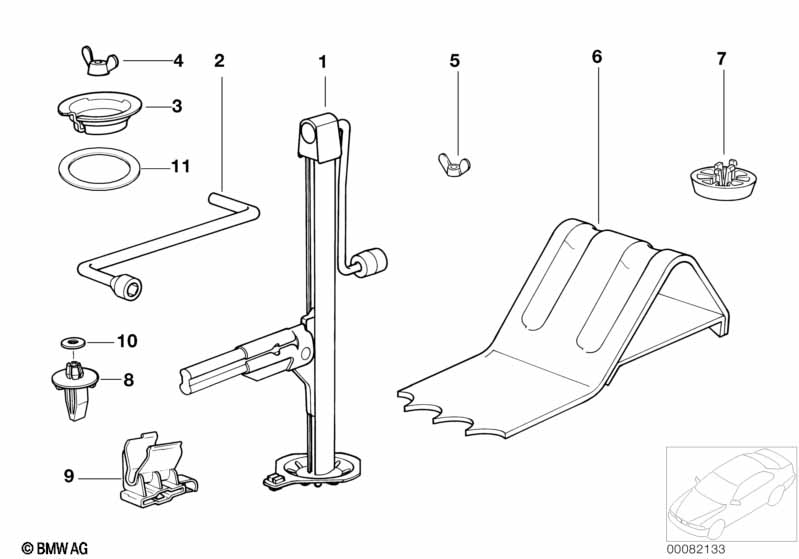 4
2
1
5
6
7
3
11
10
8
9
© BMW AG
00082133