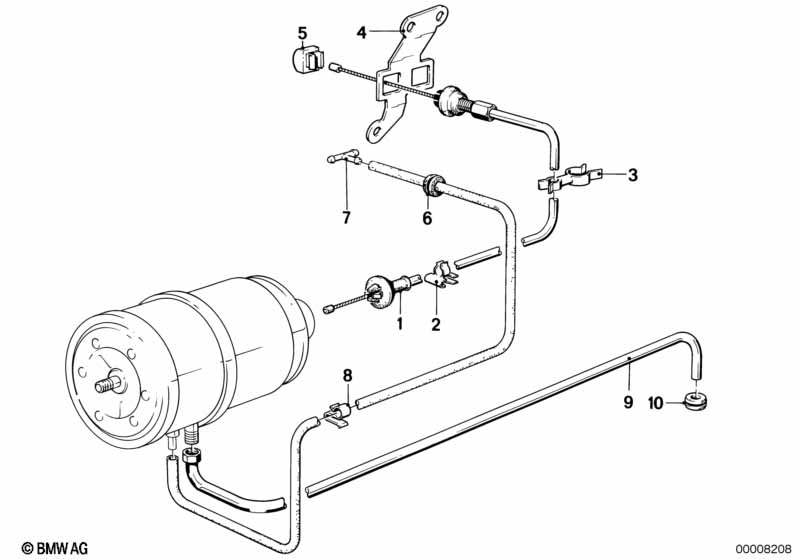 5
4
3
7
6
1
2
8
9
10
© BMW AG
00008208