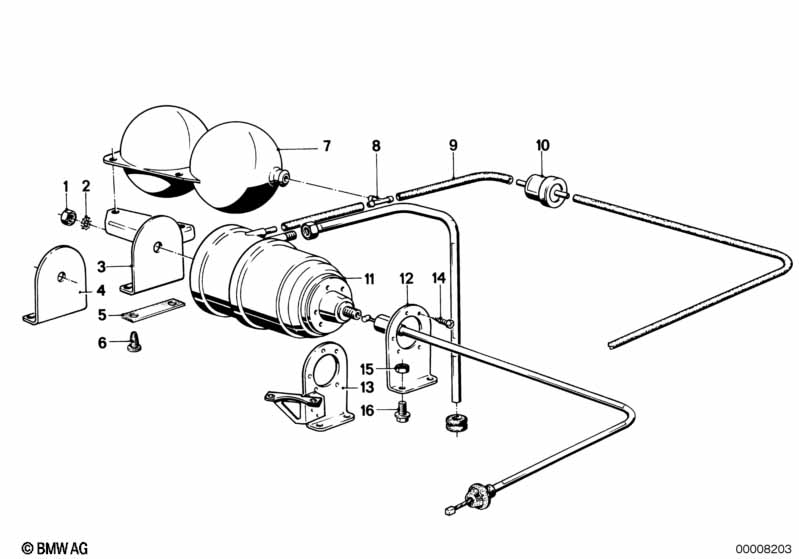 7
8
9
10
1
2
3
4
5
6
11
12
14
15
13
16
© BMW AG
00008203