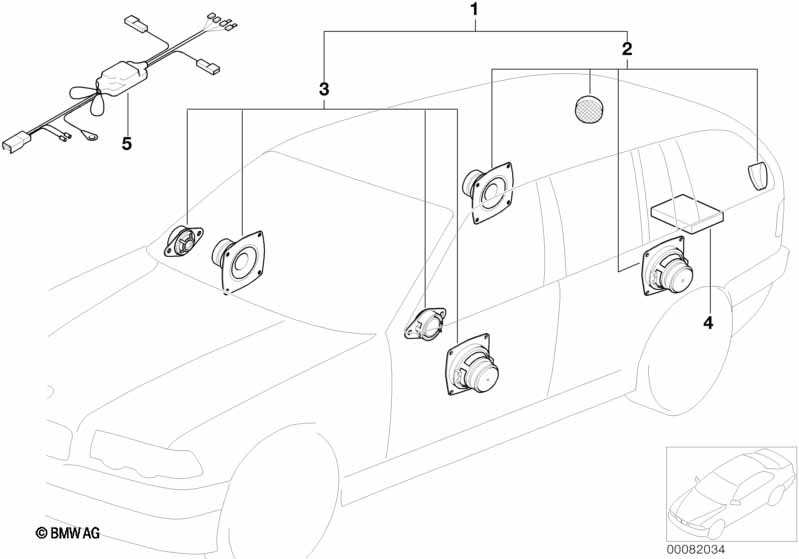 1
2
3
5
4
© BMW AG
00082034