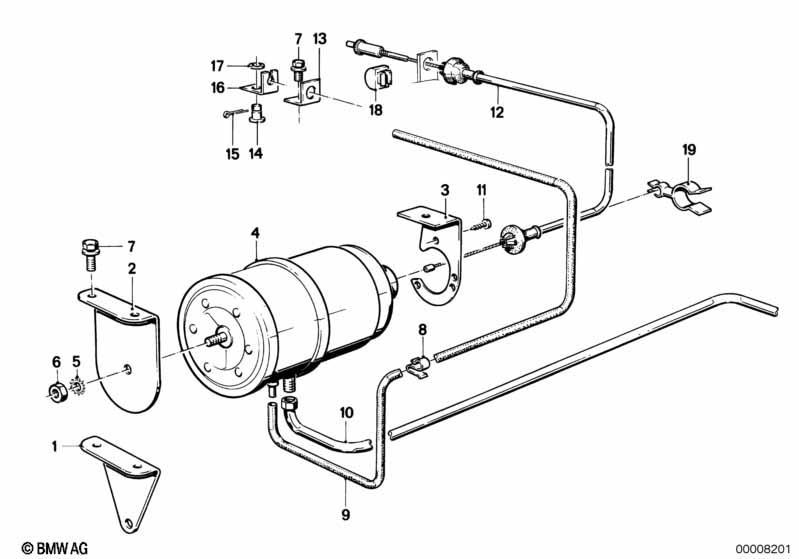 7
13
17
16
18
12
15
14
19
3
11
4
7
2
8
6
5
10
1
9
© BMW AG
00008201