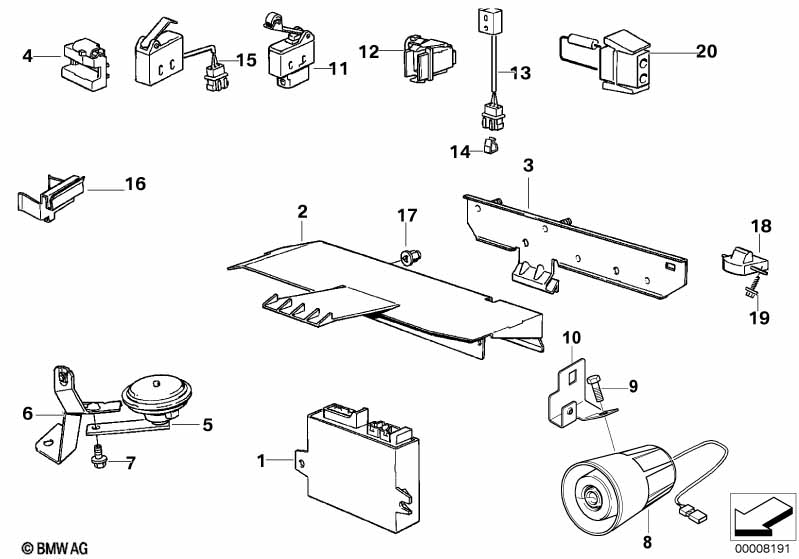 4
15
11
12
13
20
14
16
3
2
17
18
19
10
9
6
5
7
1
8
© BMW AG
00008191