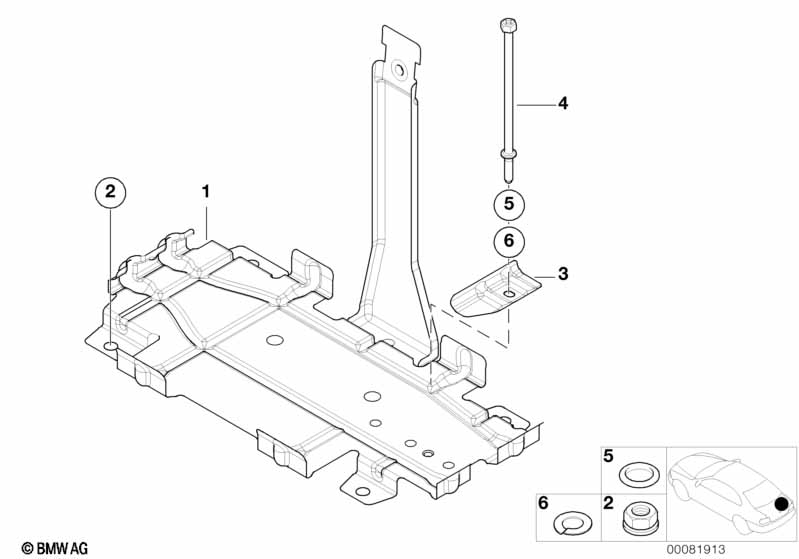 2
1
4
5
6
3
5
6
2
© BMW AG
00081913