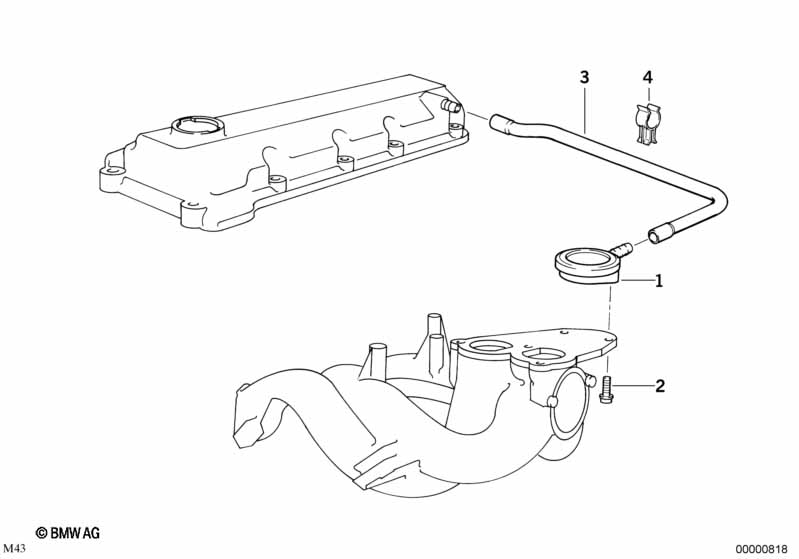 3
4
1
2
© BMW AG
M43
00000818