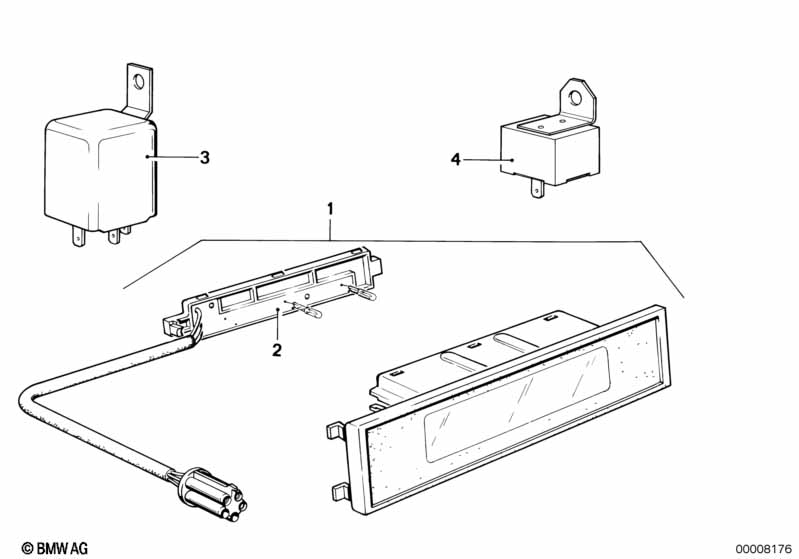 3
4
1
2
© BMW AG
00008176